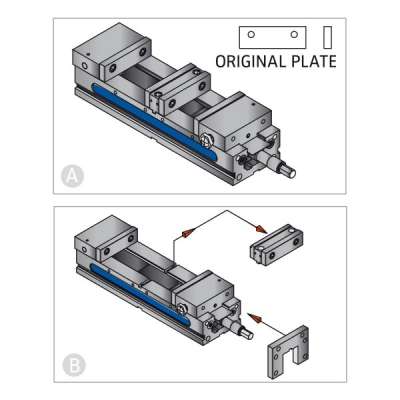 ORIGINAL PLATE

A

B